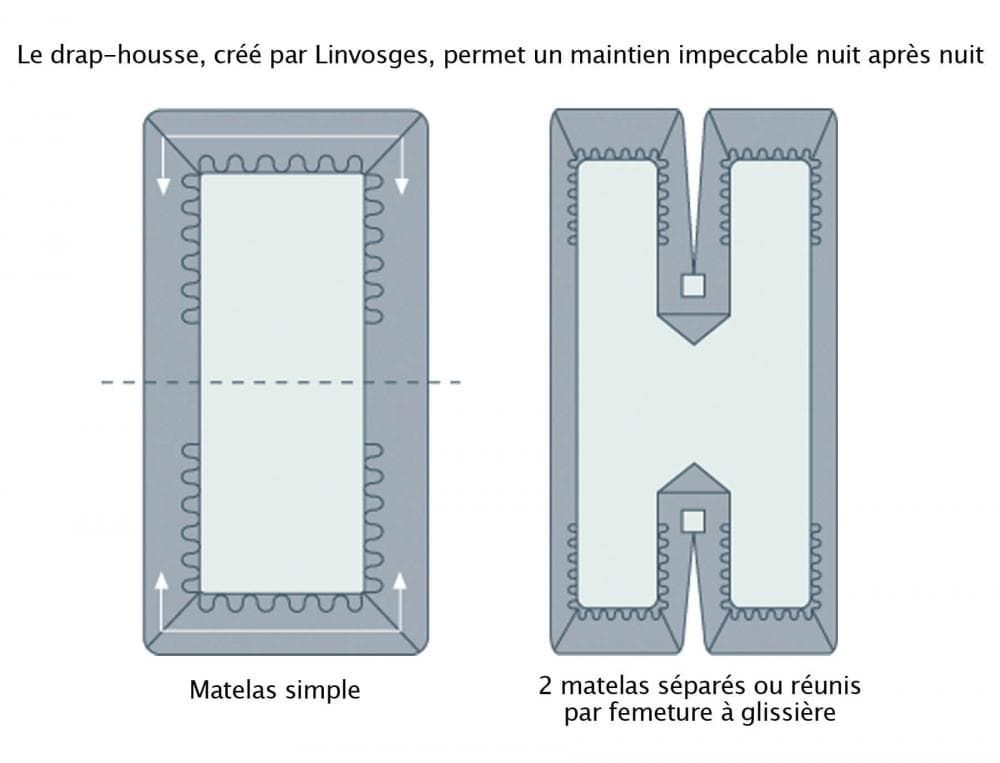 Le drap-housse, créé par Linvosges, permet un maintien impeccable nuit après nuit

Matelas simple

2 matelas séparés ou réunis par femeture à glissière